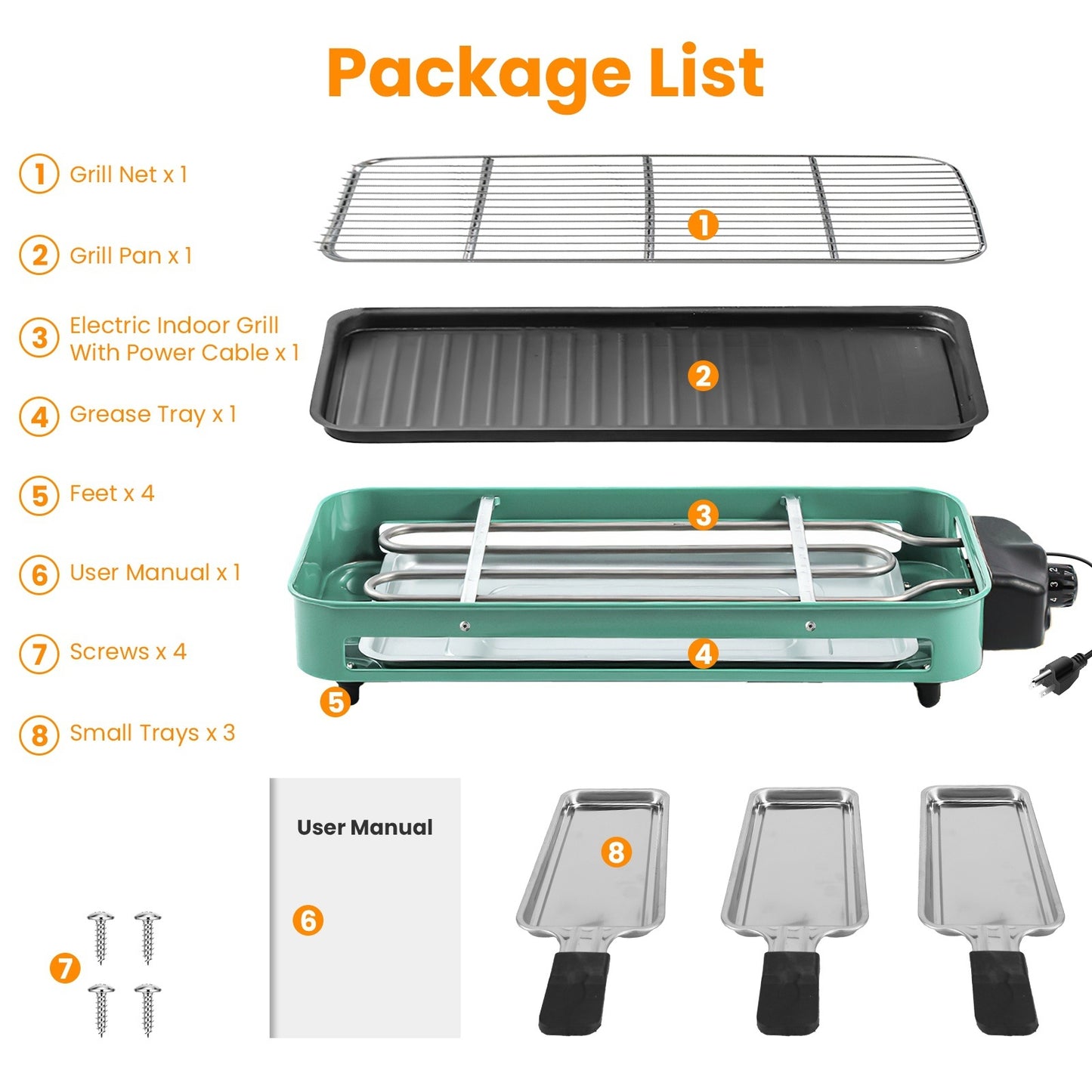 Package List

1 Grill Net x 1

2 Grill Pan x 1

3 Electric Indoor Grill With Power Cable x 1

4 Grease Tray x 1

5 Feet x 4

6 User Manual x 1

7 Screws x 4

8 Small Trays x 3

1

2

3

4

5

User Manual

6

7

8