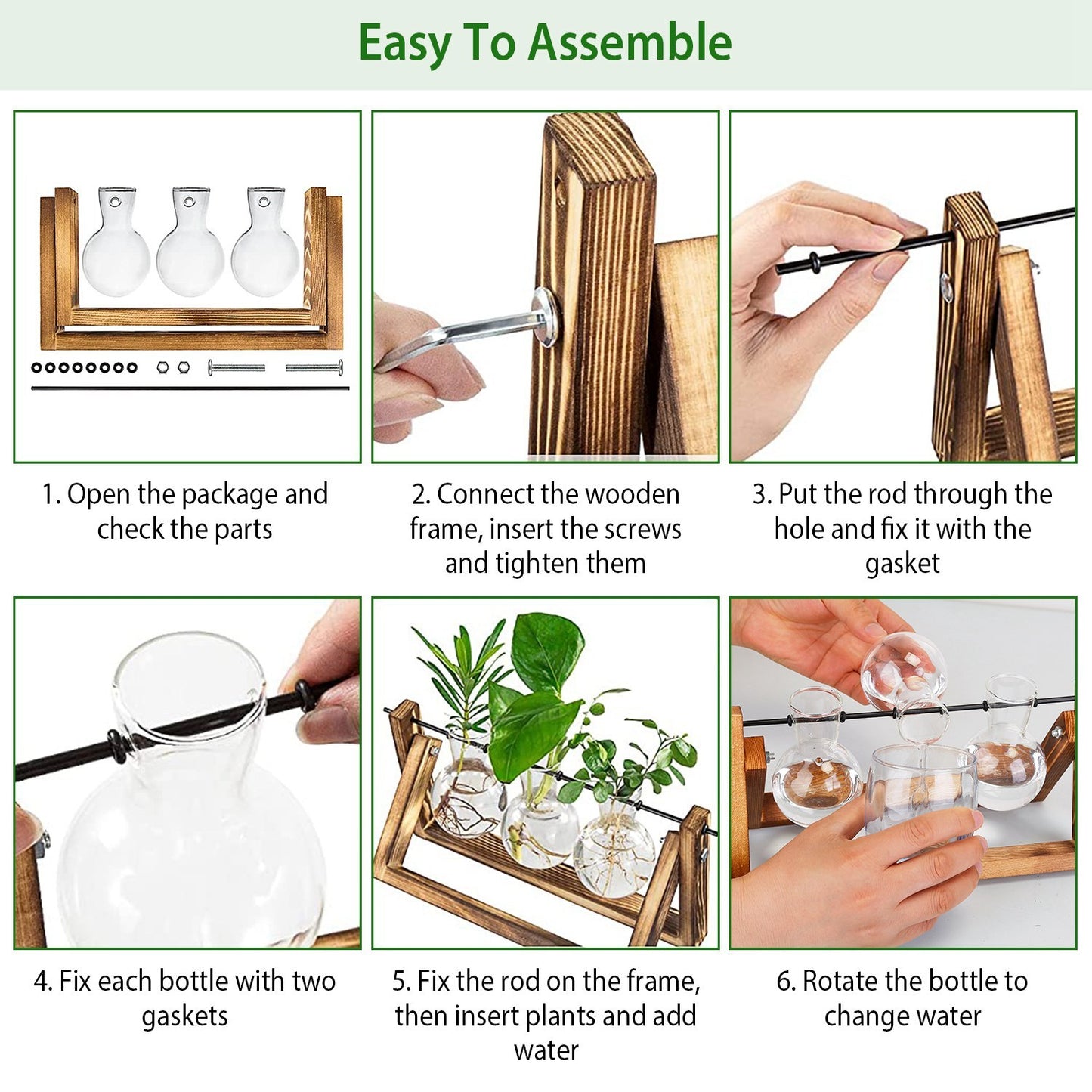 Easy To Assemble

1. Open the package and check the parts

2. Connect the wooden frame, insert the screws and tighten them

3. Put the rod through the hole and fix it with the gasket

4. Fix each bottle with two gaskets

5. Fix the rod on the frame, then insert plants and add water

6. Rotate the bottle to change water